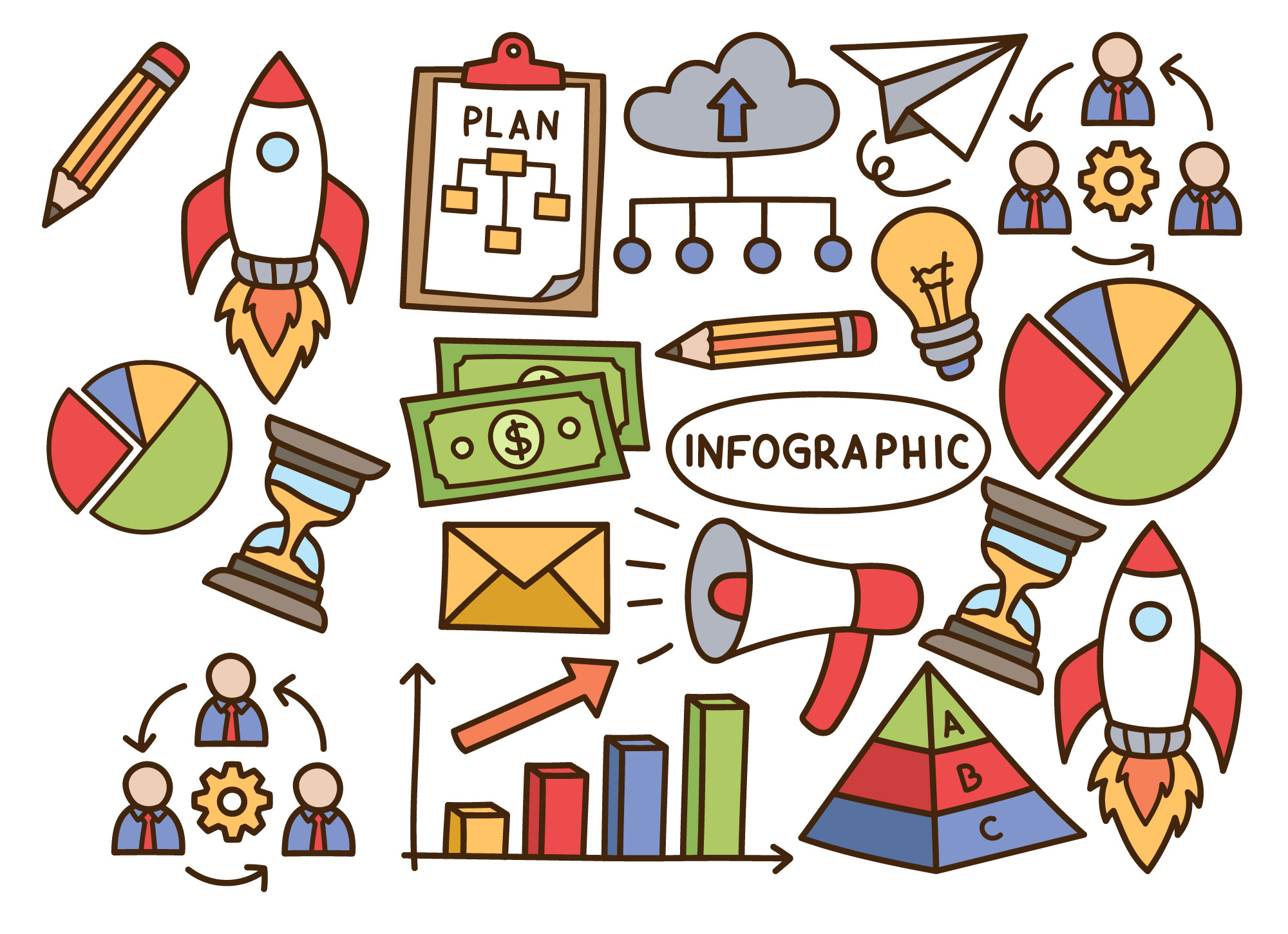 PLAN

$

INFOGRAPHIC

A

B

C